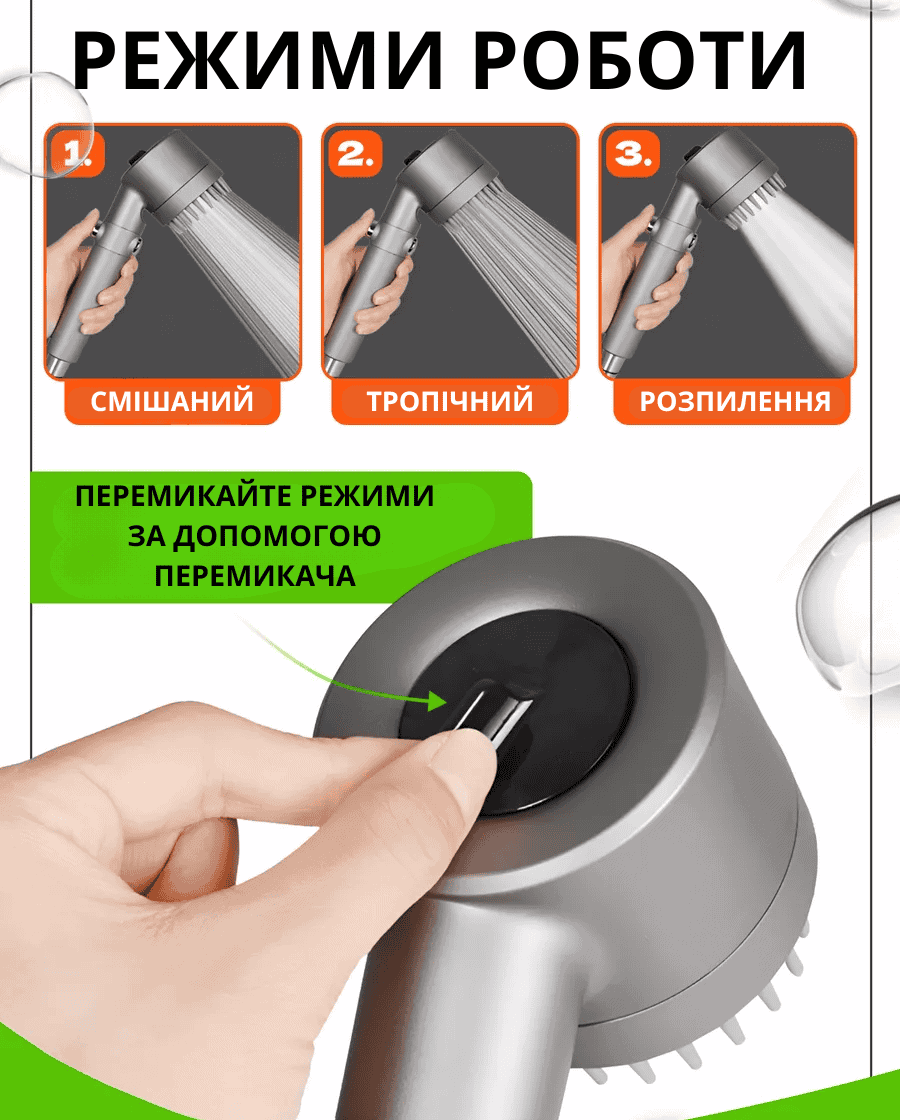 РЕЖИМИ РОБОТИ

1.
СМІШАНИЙ

2.
ТРОПІЧНИЙ

3.
РОЗПИЛЕННЯ

ПЕРЕМИКАЙТЕ РЕЖИМИ ЗА ДОПОМОГОЮ ПЕРЕМИКАЧА