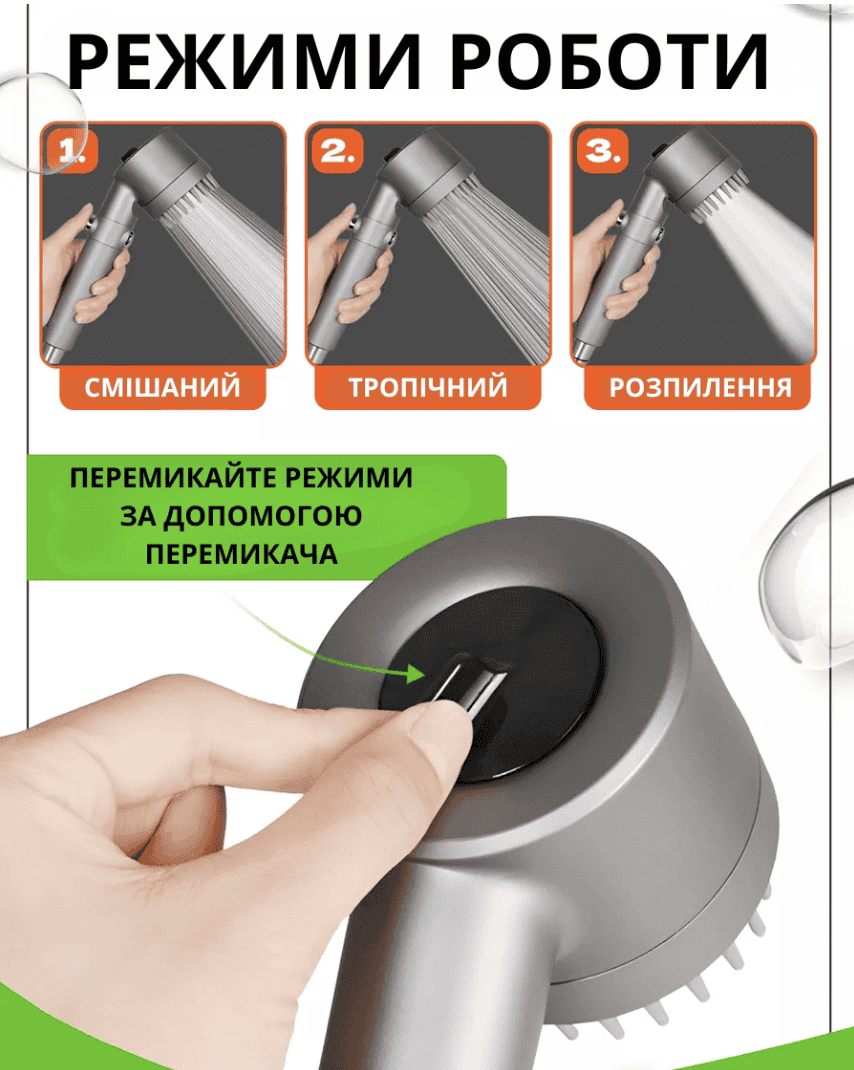 РЕЖИМИ РОБОТИ

1.

СМІШАНИЙ

2.

ТРОПІЧНИЙ

3.

РОЗПИЛЕННЯ

ПЕРЕМИКАЙТЕ РЕЖИМИ ЗА ДОПОМОГОЮ ПЕРЕМИКАЧА