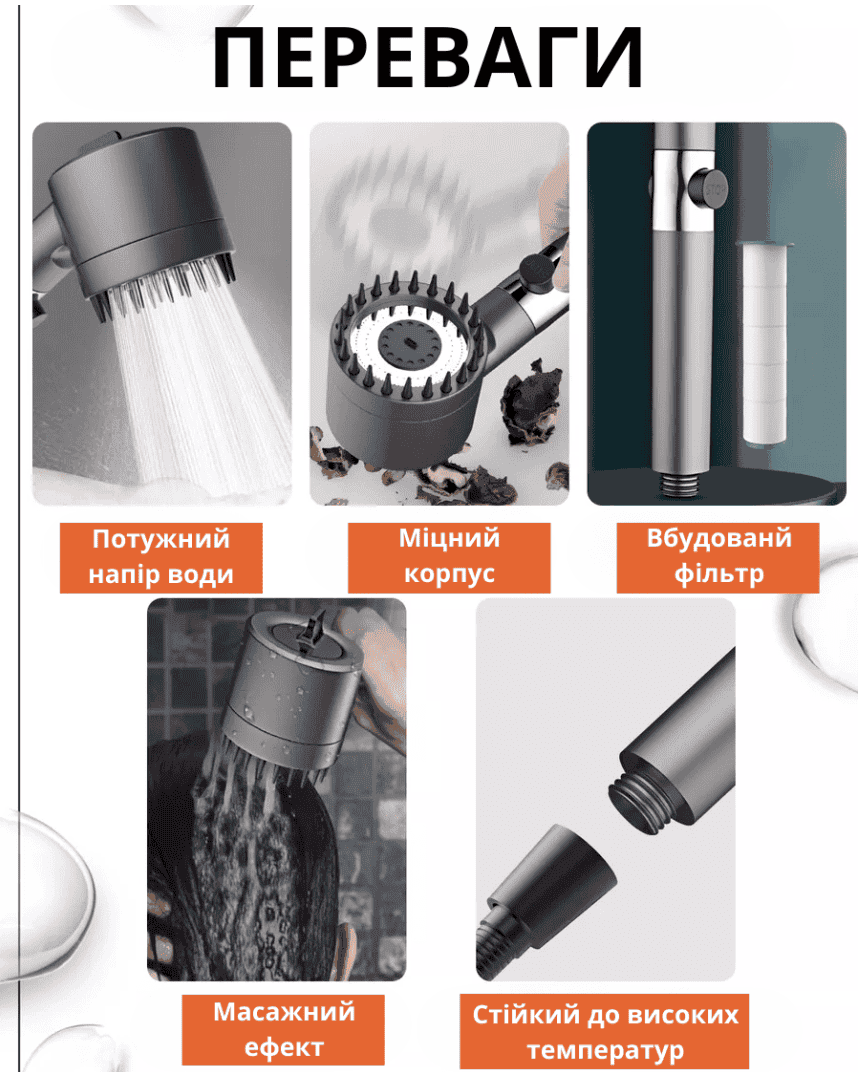 ПЕРЕВАГИ

Потужний напір води

Міцний корпус

Вбудованй фільтр

Масажний ефект

Стійкий до високих температур