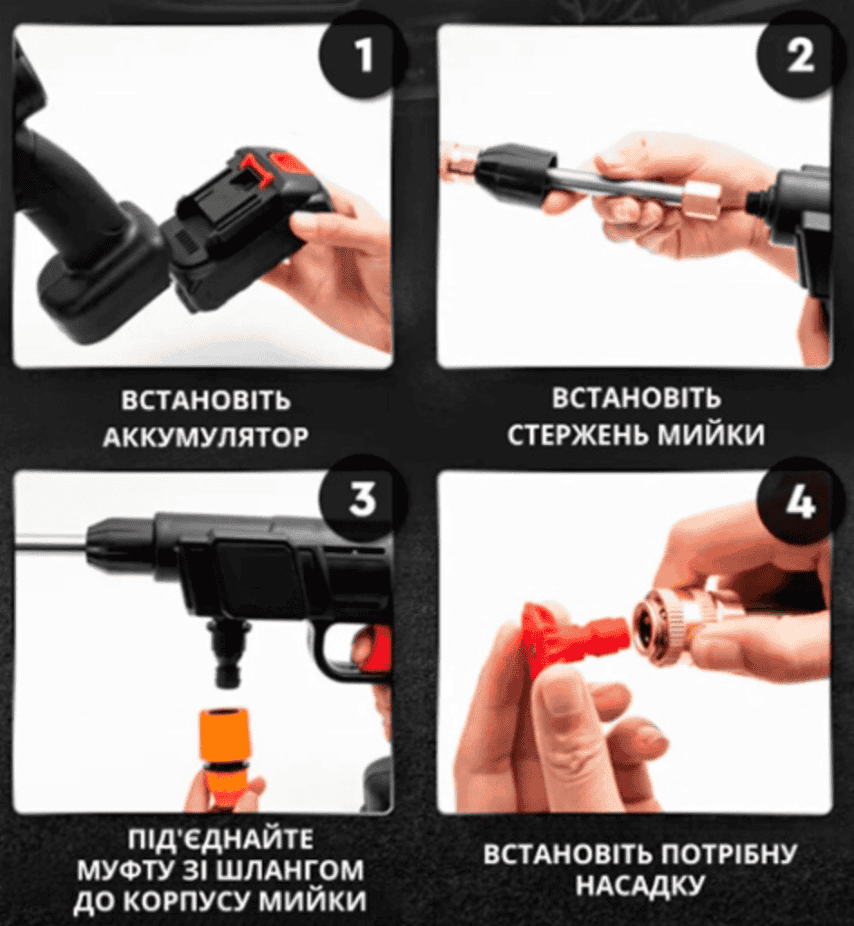 1

ВСТАНОВІТЬ АККУМУЛЯТОР

2

ВСТАНОВІТЬ СТЕРЖЕНЬ МИЙКИ

3

ПІД'ЄДНАЙТЕ МУФТУ ЗІ ШЛАНГОМ ДО КОРПУСУ МИЙКИ

4

ВСТАНОВІТЬ ПОТРІБНУ НАСАДКУ