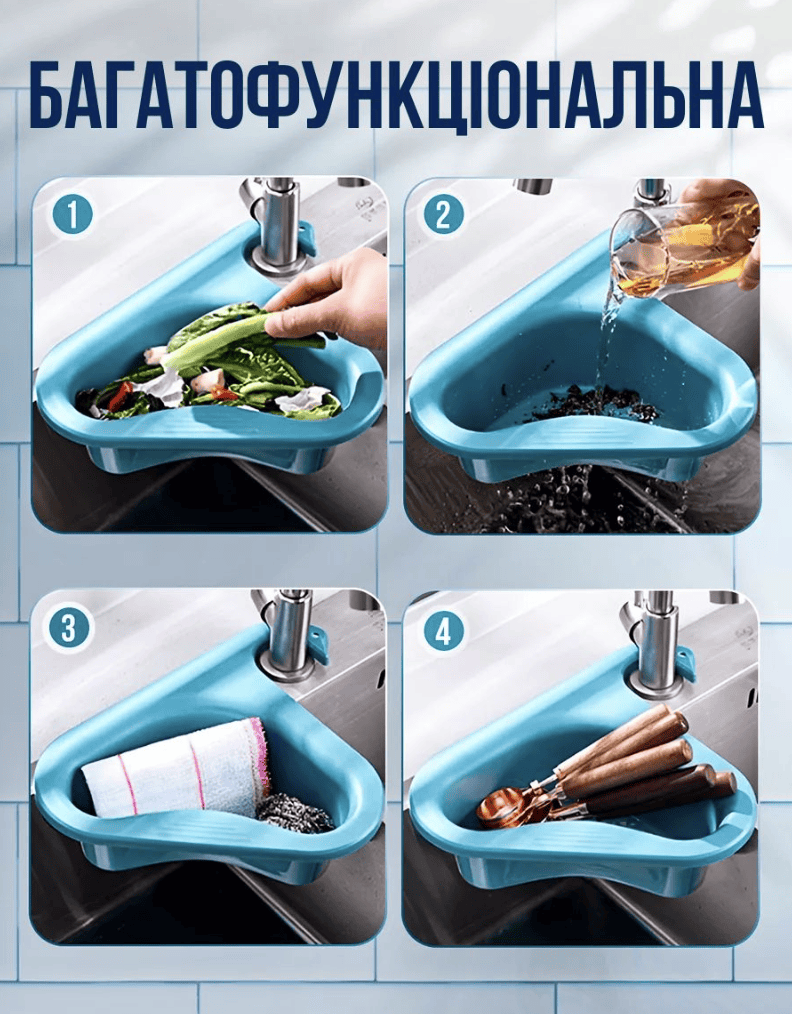 БАГАТОФУНКЦІОНАЛЬНА

1

2

3

4