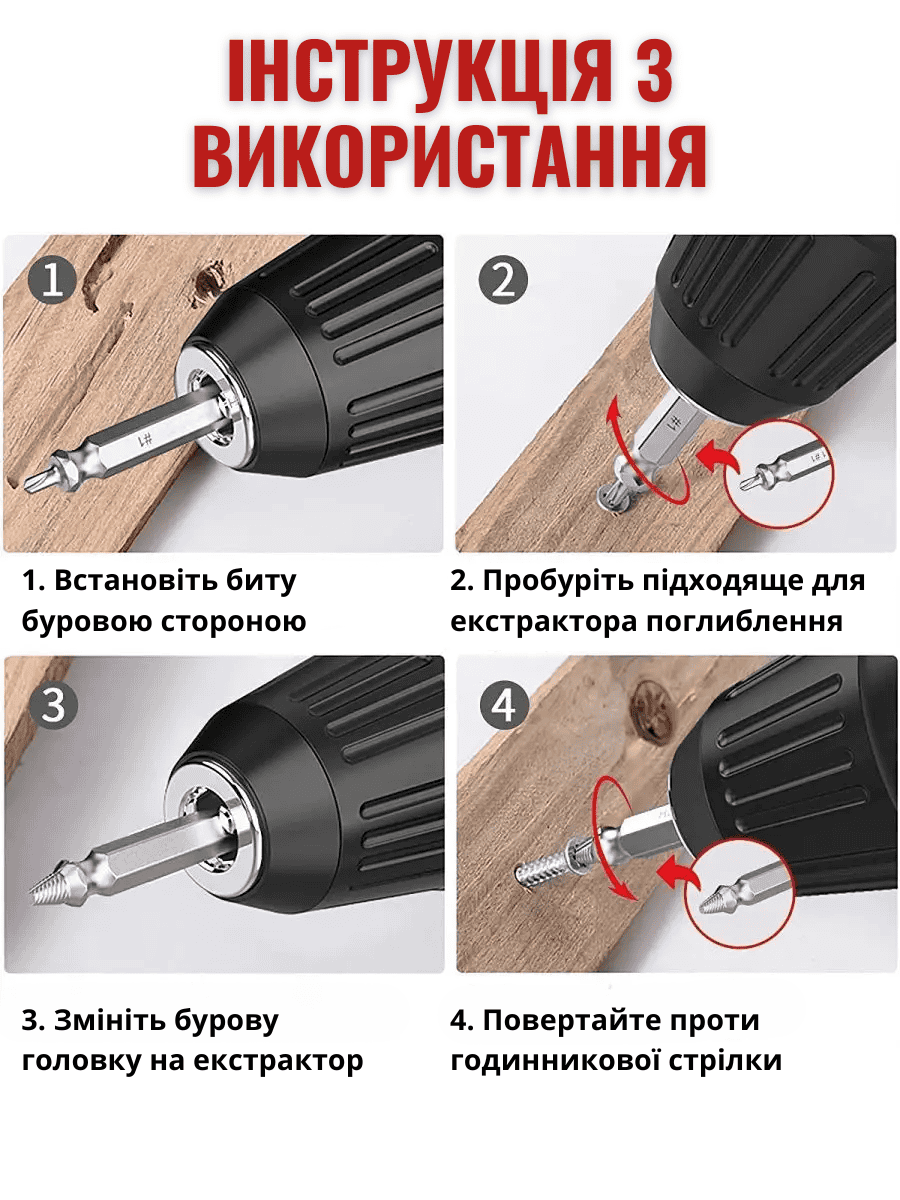 ІНСТРУКЦІЯ З ВИКОРИСТАННЯ

1

#1

1. Встановіть биту буровою стороною

2

#1

#1

2. Пробуріть підходяще для екстрактора поглиблення

3

3. Змініть бурову головку на екстрактор

4

4. Повертайте проти годинникової стрілки