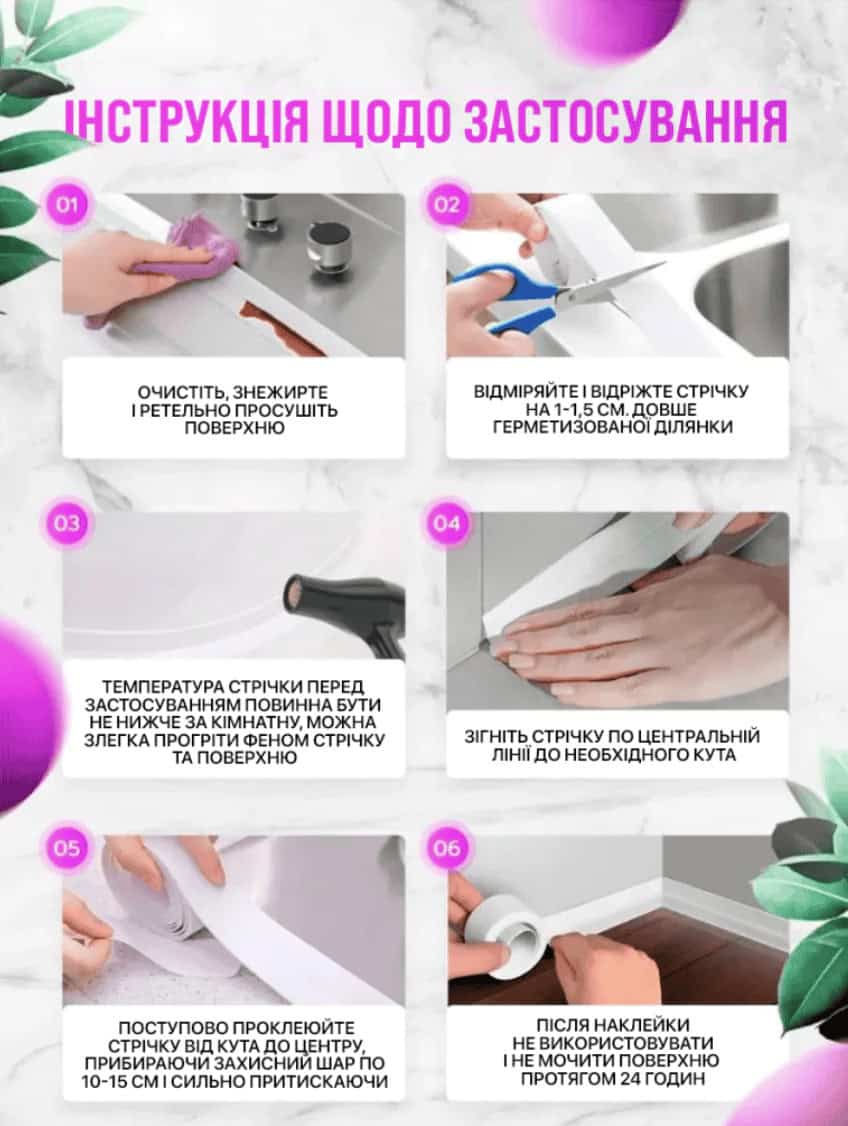 ІНСТРУКЦІЯ ЩОДО ЗАСТОСУВАННЯ

01

ОЧИСТІТЬ, ЗНЕЖИРТЕ І РЕТЕЛЬНО ПРОСУШІТЬ ПОВЕРХНЮ

02

ВІДМІРЯЙТЕ І ВІДРІЖТЕ СТРІЧКУ НА 1-1,5 СМ. ДОВШЕ ГЕРМЕТИЗОВАНОЇ ДІЛЯНКИ

03

ТЕМПЕРАТУРА СТРІЧКИ ПЕРЕД ЗАСТОСУВАННЯМ ПОВИННА БУТИ НЕ НИЖЧЕ ЗА КІМНАТНУ, МОЖНА ЗЛЕГКА ПРОГРІТИ ФЕНОМ СТРІЧКУ ТА ПОВЕРХНЮ

04

ЗІГНІТЬ СТРІЧКУ ПО ЦЕНТРАЛЬНІЙ ЛІНІЇ ДО НЕОБХІДНОГО КУТА

05

ПОСТУПОВО ПРОКЛЕЮЙТЕ СТРІЧКУ ВІД КУТА ДО ЦЕНТРУ, ПРИБИРАЮЧИ ЗАХИСНИЙ ШАР ПО 10-15 СМ І СИЛЬНО ПРИТИСКАЮЧИ

06

ПІСЛЯ НАКЛЕЙКИ НЕ ВИКОРИСТОВУВАТИ І НЕ МОЧИТИ ПОВЕРХНЮ ПРОТЯГОМ 24 ГОДИН