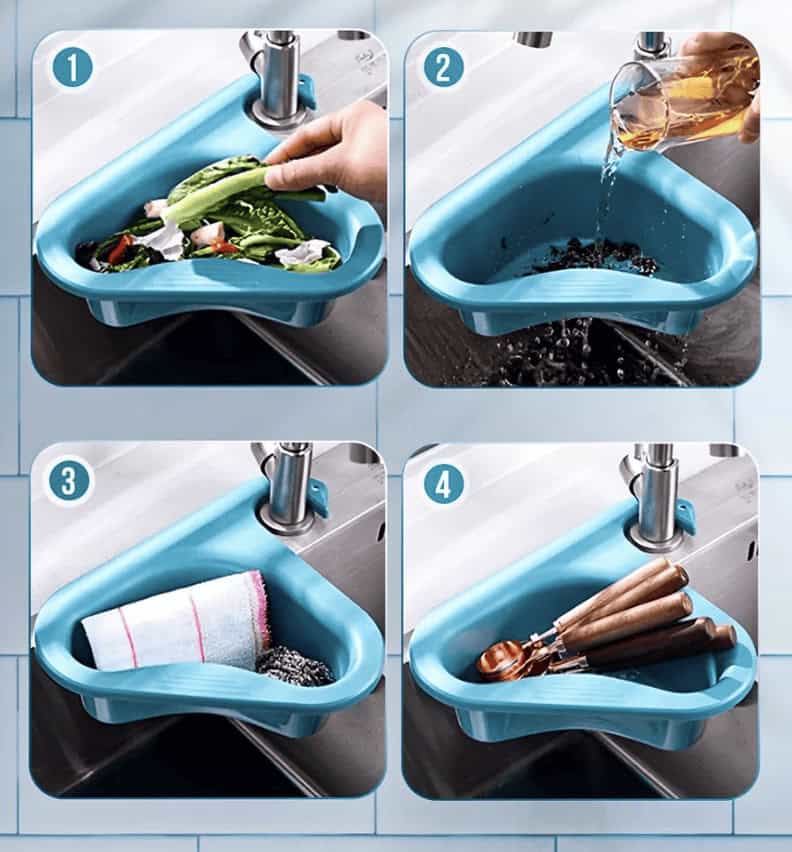 1

2

3

4