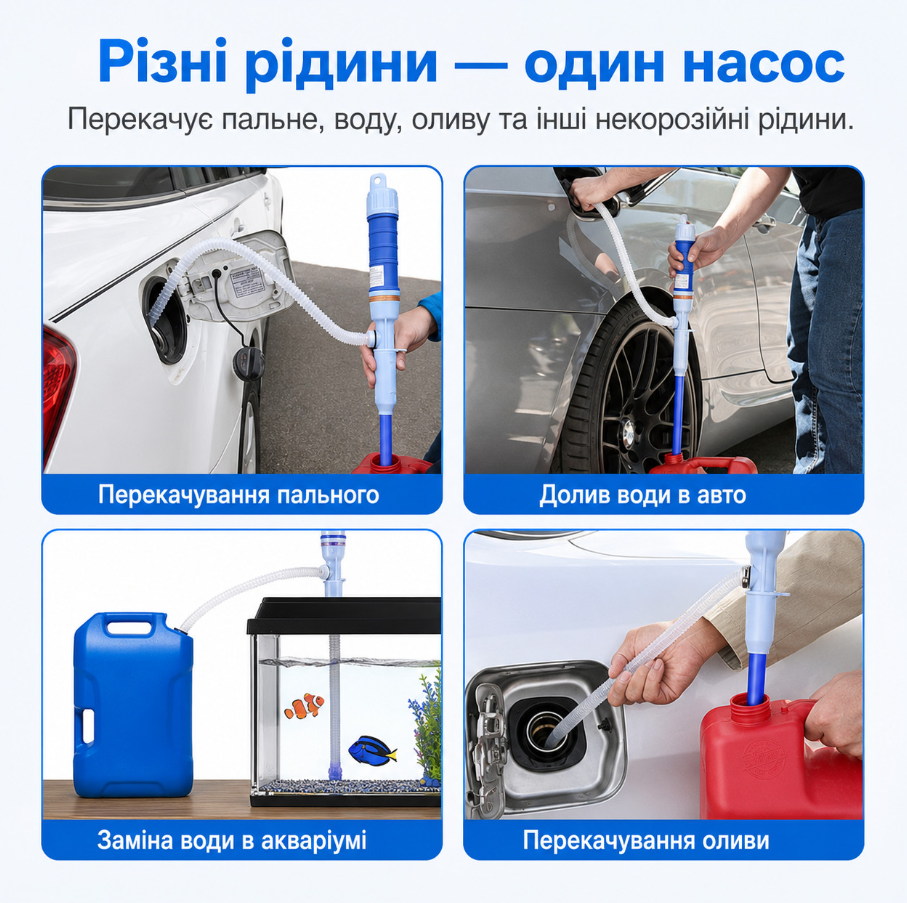 Різні рідини — один насос

Перекачує пальне, воду, оливу та інші некорозійні рідини.

Перекачування пального

Долив води в авто

Заміна води в акваріумі

Перекачування оливи